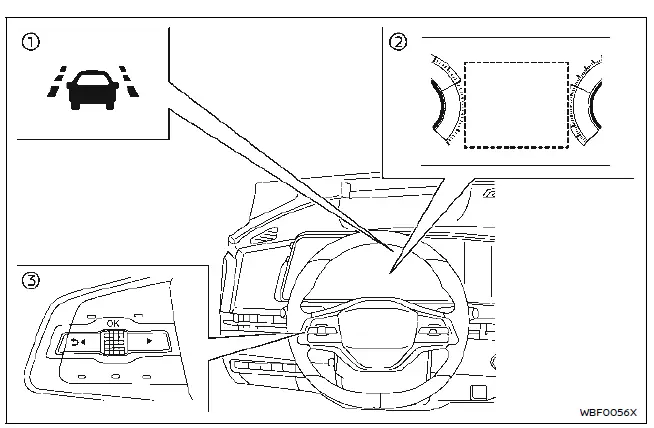 ①

②

③

OK

WBF0056X